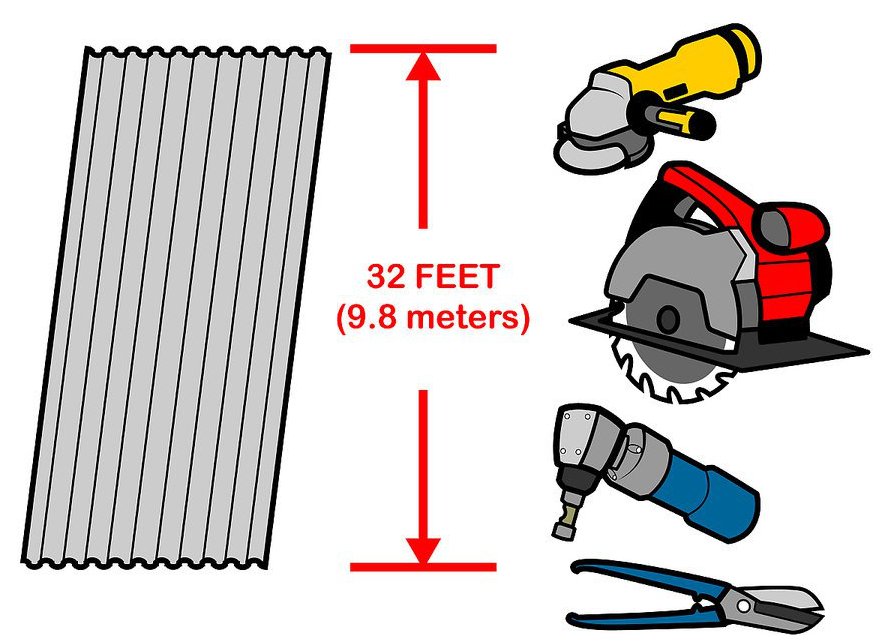 32 FEET
(9.8 meters)