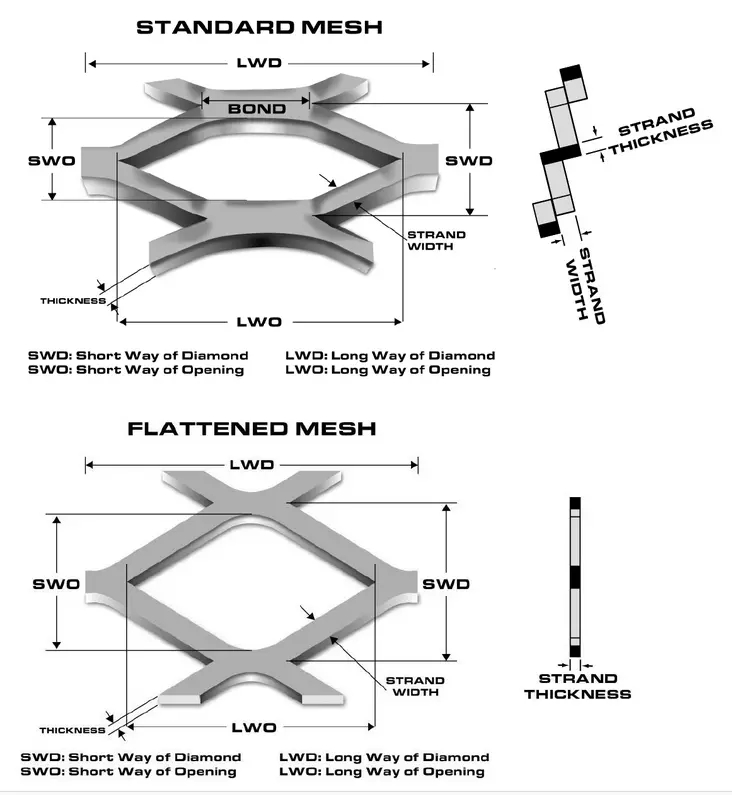 STANDARD MESH

LWD

BOND

SWO

SWD

STRAND WIDTH

THICKNESS

LWO

STRAND THICKNESS

STRAND WIDTH

SWD: Short Way of Diamond
SWO: Short Way of Opening

LWD: Long Way of Diamond
LWO: Long Way of Opening

FLATTENED MESH

LWD

SWO

SWD

STRAND WIDTH

THICKNESS

LWO

STRAND THICKNESS

SWD: Short Way of Diamond
SWO: Short Way of Opening

LWD: Long Way of Diamond
LWO: Long Way of Opening